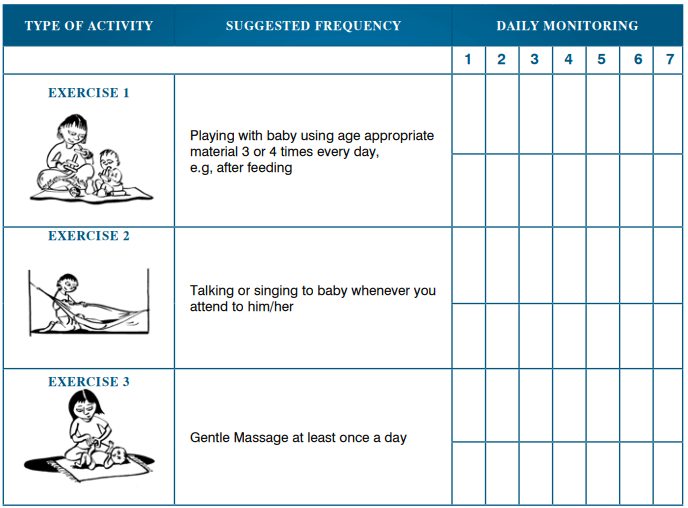 | TYPE OF ACTIVITY | SUGGESTED FREQUENCY | DAILY MONITORING | | | | | | |
|---|---|---|---|---|---|---|---|---|
| | | 1 | 2 | 3 | 4 | 5 | 6 | 7 |
| EXERCISE 1 | Playing with baby using age appropriate material 3 or 4 times every day, e.g, after feeding | | | | | | | |
| EXERCISE 2 | Talking or singing to baby whenever you attend to him/her | | | | | | | |
| EXERCISE 3 | Gentle Massage at least once a day | | | | | | | |